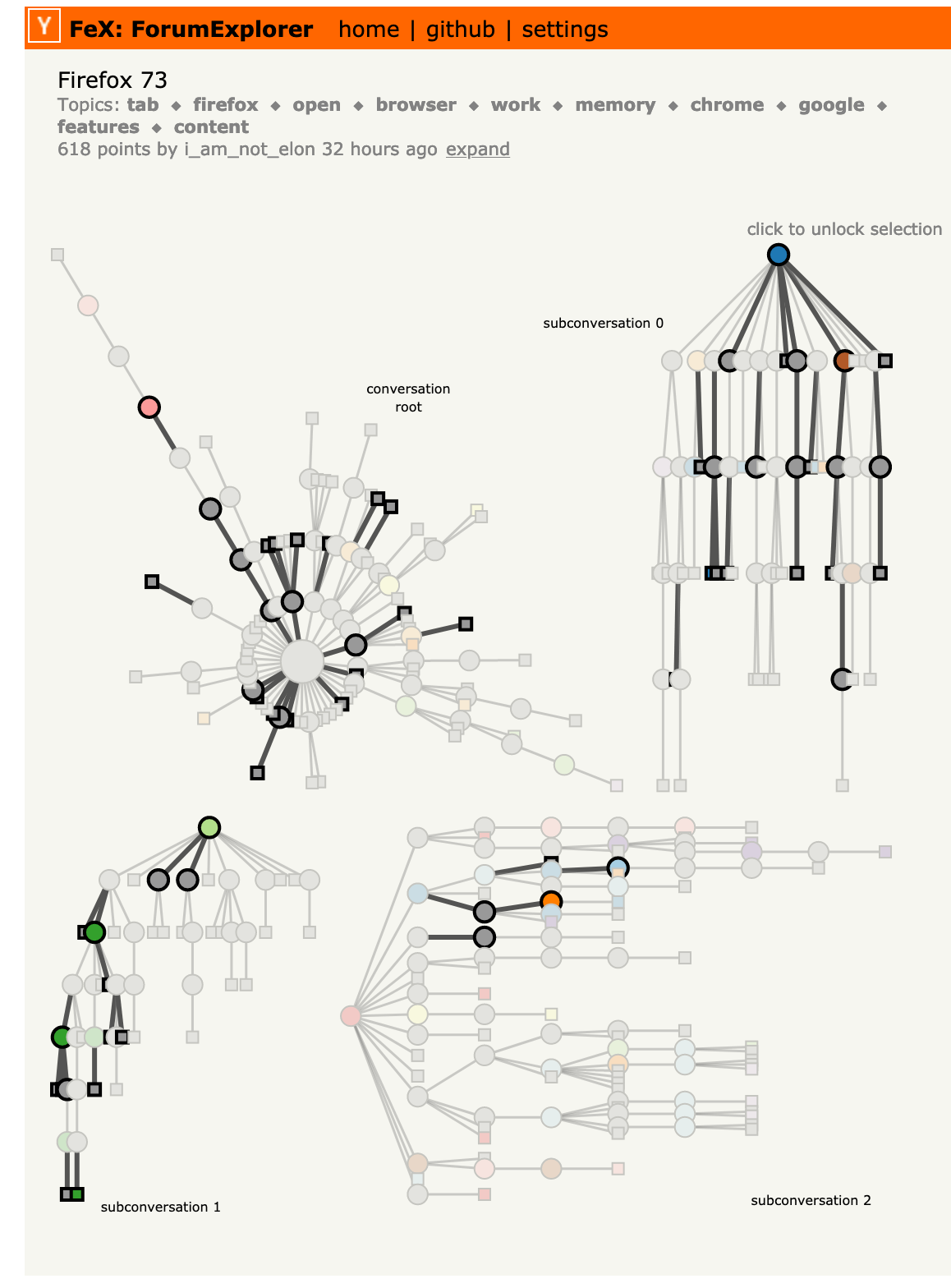 Y FeX: ForumExplorer home | github | settings

Firefox 73
Topics: tab ◆ firefox ◆ open ◆ browser ◆ work ◆ memory ◆ chrome ◆ google ◆ features ◆ content
618 points by i_am_not_elon 32 hours ago expand

click to unlock selection

subconversation 0

conversation root

subconversation 1

subconversation 2