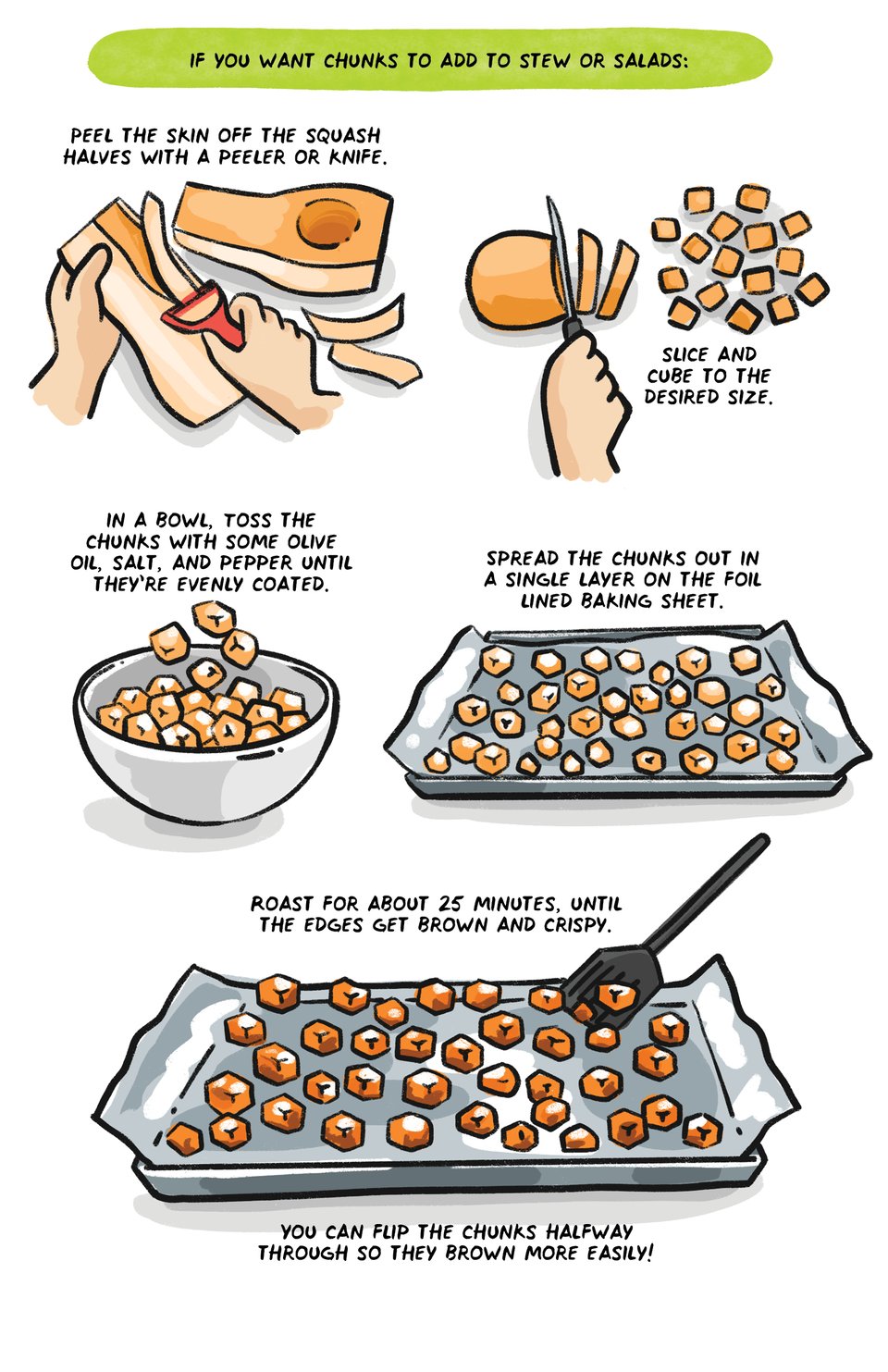 IF YOU WANT CHUNKS TO ADD TO STEW OR SALADS:

PEEL THE SKIN OFF THE SQUASH HALVES WITH A PEELER OR KNIFE.

SLICE AND CUBE TO THE DESIRED SIZE.

IN A BOWL, TOSS THE CHUNKS WITH SOME OLIVE OIL, SALT, AND PEPPER UNTIL THEY'RE EVENLY COATED.

SPREAD THE CHUNKS OUT IN A SINGLE LAYER ON THE FOIL LINED BAKING SHEET.

ROAST FOR ABOUT 25 MINUTES, UNTIL THE EDGES GET BROWN AND CRISPY.

YOU CAN FLIP THE CHUNKS HALFWAY THROUGH SO THEY BROWN MORE EASILY!