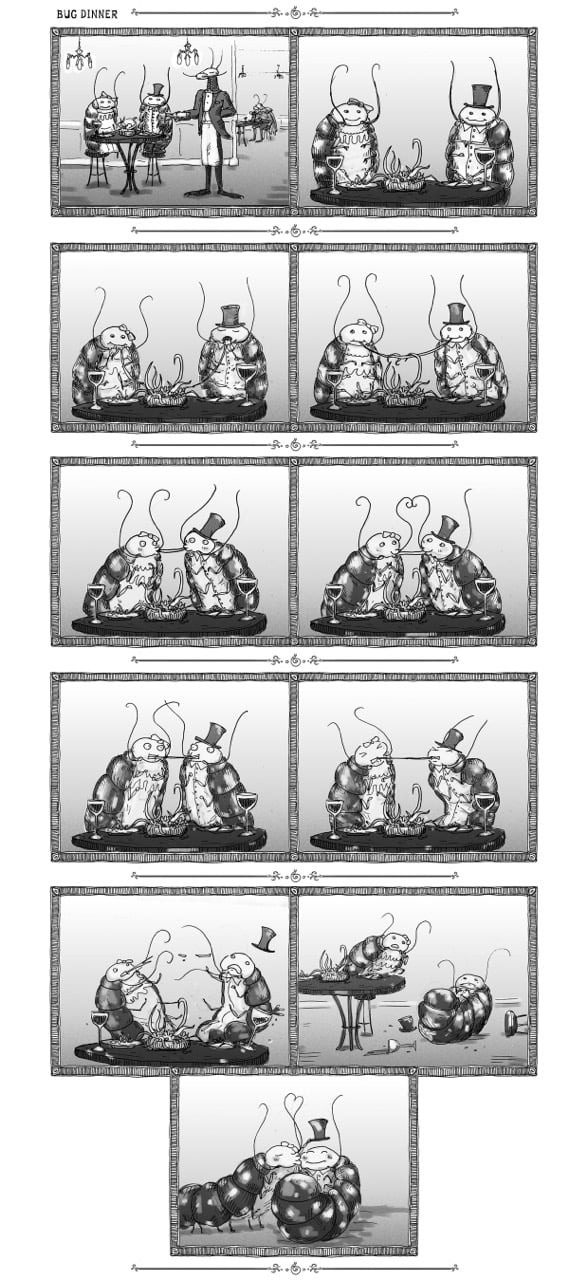 BUG DINNER