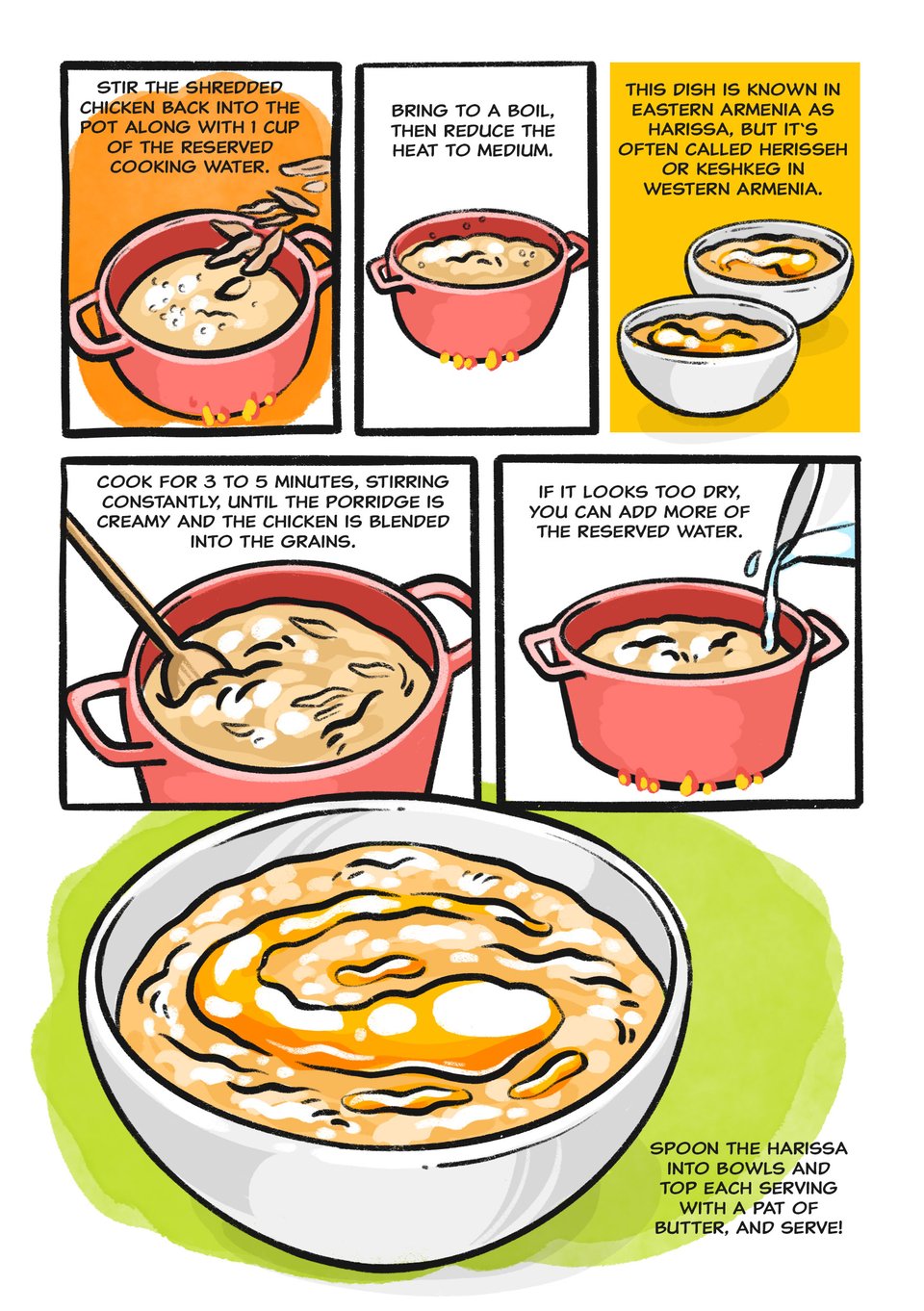 STIR THE SHREDDED CHICKEN BACK INTO THE POT ALONG WITH 1 CUP OF THE RESERVED COOKING WATER.

BRING TO A BOIL, THEN REDUCE THE HEAT TO MEDIUM.

THIS DISH IS KNOWN IN EASTERN ARMENIA AS HARISSA, BUT IT'S OFTEN CALLED HERISSEH OR KESHKEG IN WESTERN ARMENIA.

COOK FOR 3 TO 5 MINUTES, STIRRING CONSTANTLY, UNTIL THE PORRIDGE IS CREAMY AND THE CHICKEN IS BLENDED INTO THE GRAINS.

IF IT LOOKS TOO DRY, YOU CAN ADD MORE OF THE RESERVED WATER.

SPOON THE HARISSA INTO BOWLS AND TOP EACH SERVING WITH A PAT OF BUTTER, AND SERVE!