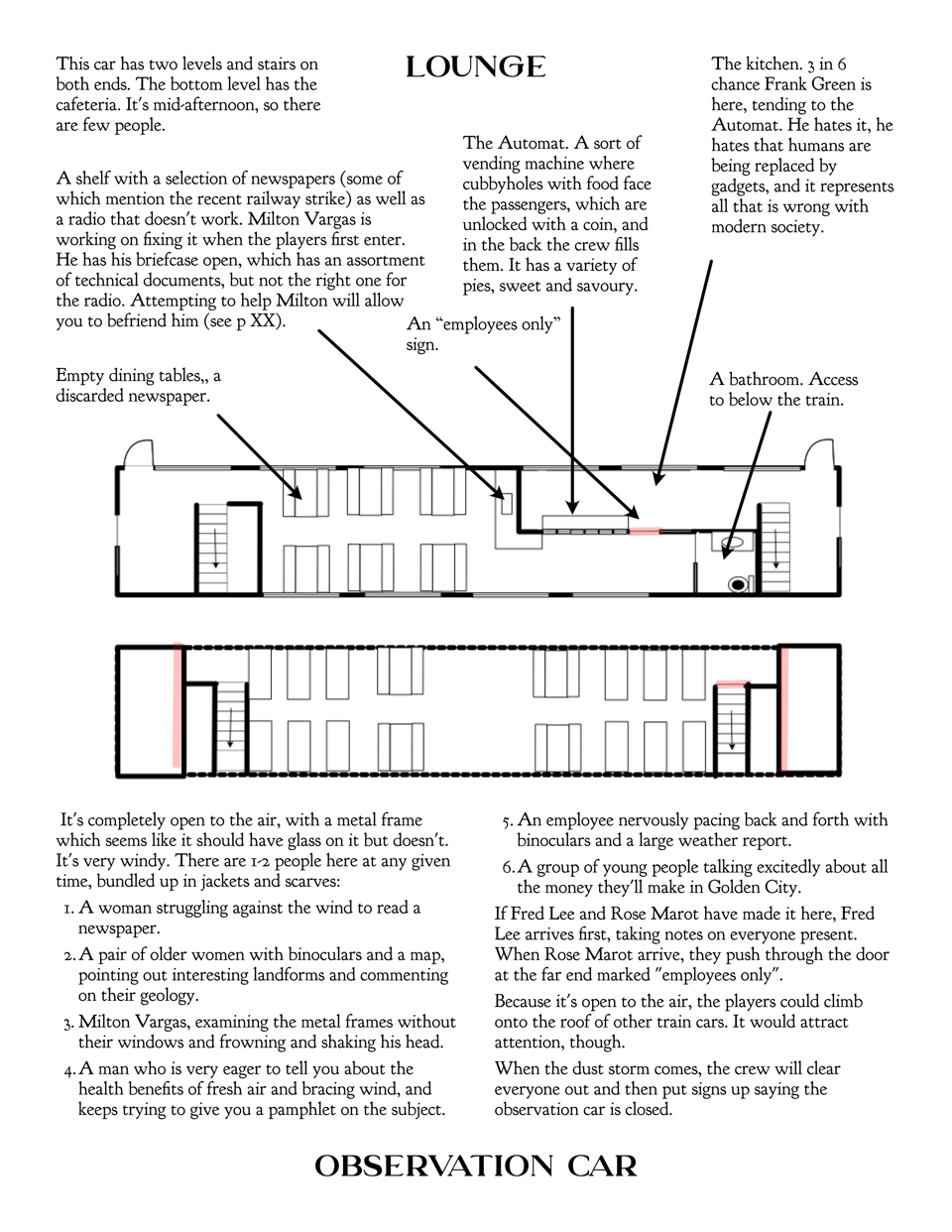 LOUNGE

This car has two levels and stairs on both ends. The bottom level has the cafeteria. It's mid-afternoon, so there are few people.

A shelf with a selection of newspapers (some of which mention the recent railway strike) as well as a radio that doesn't work. Milton Vargas is working on fixing it when the players first enter. He has his briefcase open, which has an assortment of technical documents, but not the right one for the radio. Attempting to help Milton will allow you to befriend him (see p XX).

Empty dining tables,, a discarded newspaper.

The Automat. A sort of vending machine where cubbyholes with food face the passengers, which are unlocked with a coin, and in the back the crew fills them. It has a variety of pies, sweet and savoury.

An "employees only" sign.

The kitchen. 3 in 6 chance Frank Green is here, tending to the Automat. He hates it, he hates that humans are being replaced by gadgets, and it represents all that is wrong with modern society.

A bathroom. Access to below the train.

It's completely open to the air, with a metal frame which seems like it should have glass on it but doesn't. It's very windy. There are 1-2 people here at any given time, bundled up in jackets and scarves:

1. A woman struggling against the wind to read a newspaper.
2. A pair of older women with binoculars and a map, pointing out interesting landforms and commenting on their geology.
3. Milton Vargas, examining the metal frames without their windows and frowning and shaking his head.
4. A man who is very eager to tell you about the health benefits of fresh air and bracing wind, and keeps trying to give you a pamphlet on the subject.
5. An employee nervously pacing back and forth with binoculars and a large weather report.
6. A group of young people talking excitedly about all the money they'll make in Golden City.

If Fred Lee and Rose Marot have made it here, Fred Lee arrives first, taking notes on everyone present. When Rose Marot arrive, they push through the door at the far end marked "employees only".

Because it's open to the air, the players could climb onto the roof of other train cars. It would attract attention, though.

When the dust storm comes, the crew will clear everyone out and then put signs up saying the observation car is closed.

OBSERVATION CAR