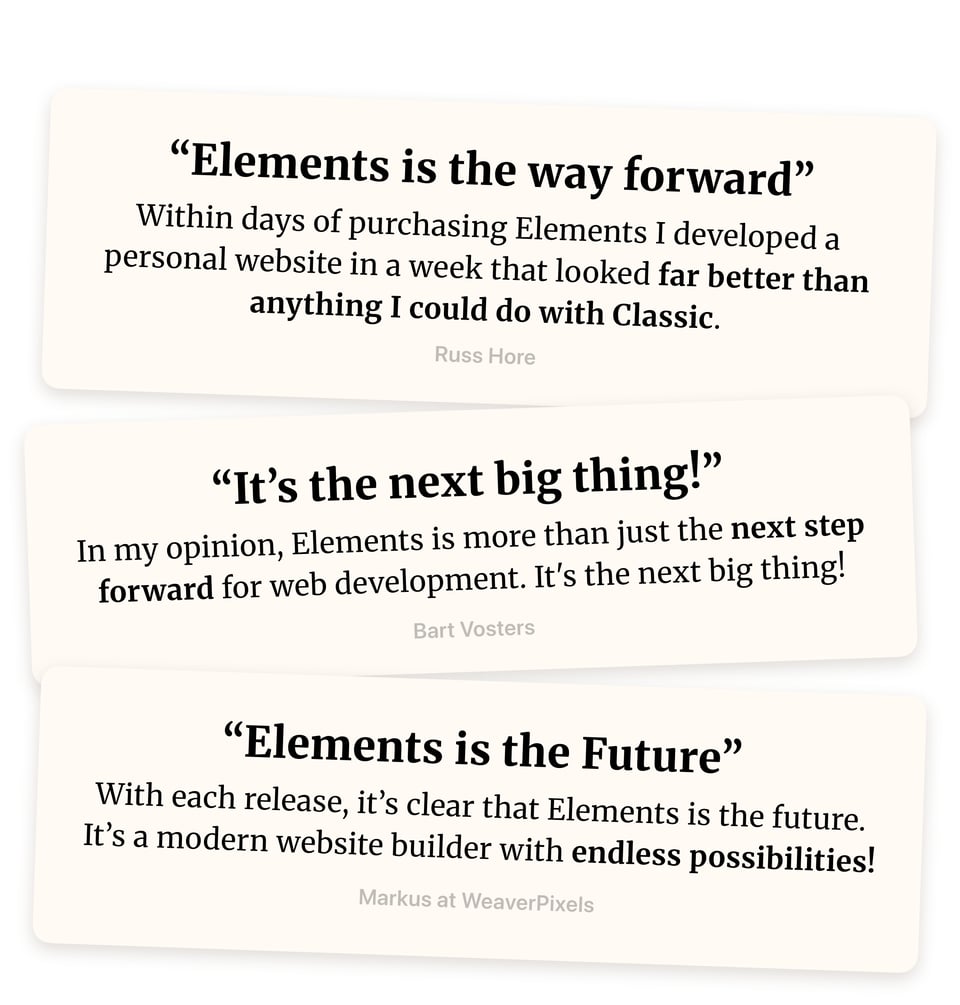 “Elements is the way forward”

Within days of purchasing Elements I developed a personal website in a week that looked far better than anything I could do with Classic.

Russ Hore

“It’s the next big thing!”

In my opinion, Elements is more than just the next step forward for web development. It's the next big thing!

Bart Vosters

“Elements is the Future”

With each release, it’s clear that Elements is the future. It’s a modern website builder with endless possibilities!

Markus at WeaverPixels