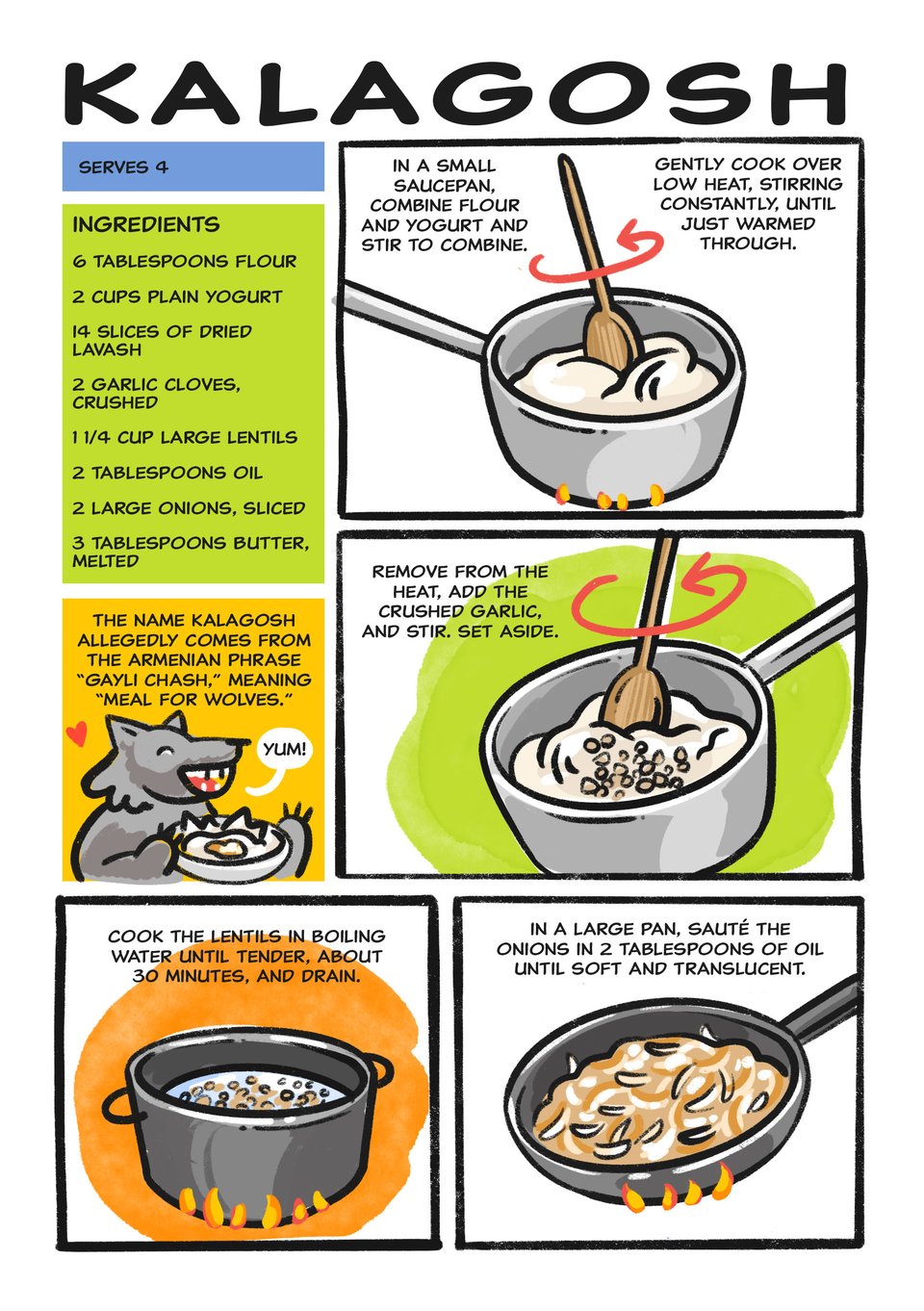 KALAGOSH

SERVES 4

INGREDIENTS

6 TABLESPOONS FLOUR

2 CUPS PLAIN YOGURT

14 SLICES OF DRIED LAVASH

2 GARLIC CLOVES, CRUSHED

1 1/4 CUP LARGE LENTILS

2 TABLESPOONS OIL

2 LARGE ONIONS, SLICED

3 TABLESPOONS BUTTER, MELTED

THE NAME KALAGOSH ALLEGEDLY COMES FROM THE ARMENIAN PHRASE "GAYLI CHASH," MEANING "MEAL FOR WOLVES."

YUM!

IN A SMALL SAUCEPAN, COMBINE FLOUR AND YOGURT AND STIR TO COMBINE.

GENTLY COOK OVER LOW HEAT, STIRRING CONSTANTLY, UNTIL JUST WARMED THROUGH.

REMOVE FROM THE HEAT, ADD THE CRUSHED GARLIC, AND STIR. SET ASIDE.

COOK THE LENTILS IN BOILING WATER UNTIL TENDER, ABOUT 30 MINUTES, AND DRAIN.

IN A LARGE PAN, SAUTÉ THE ONIONS IN 2 TABLESPOONS OF OIL UNTIL SOFT AND TRANSLUCENT.