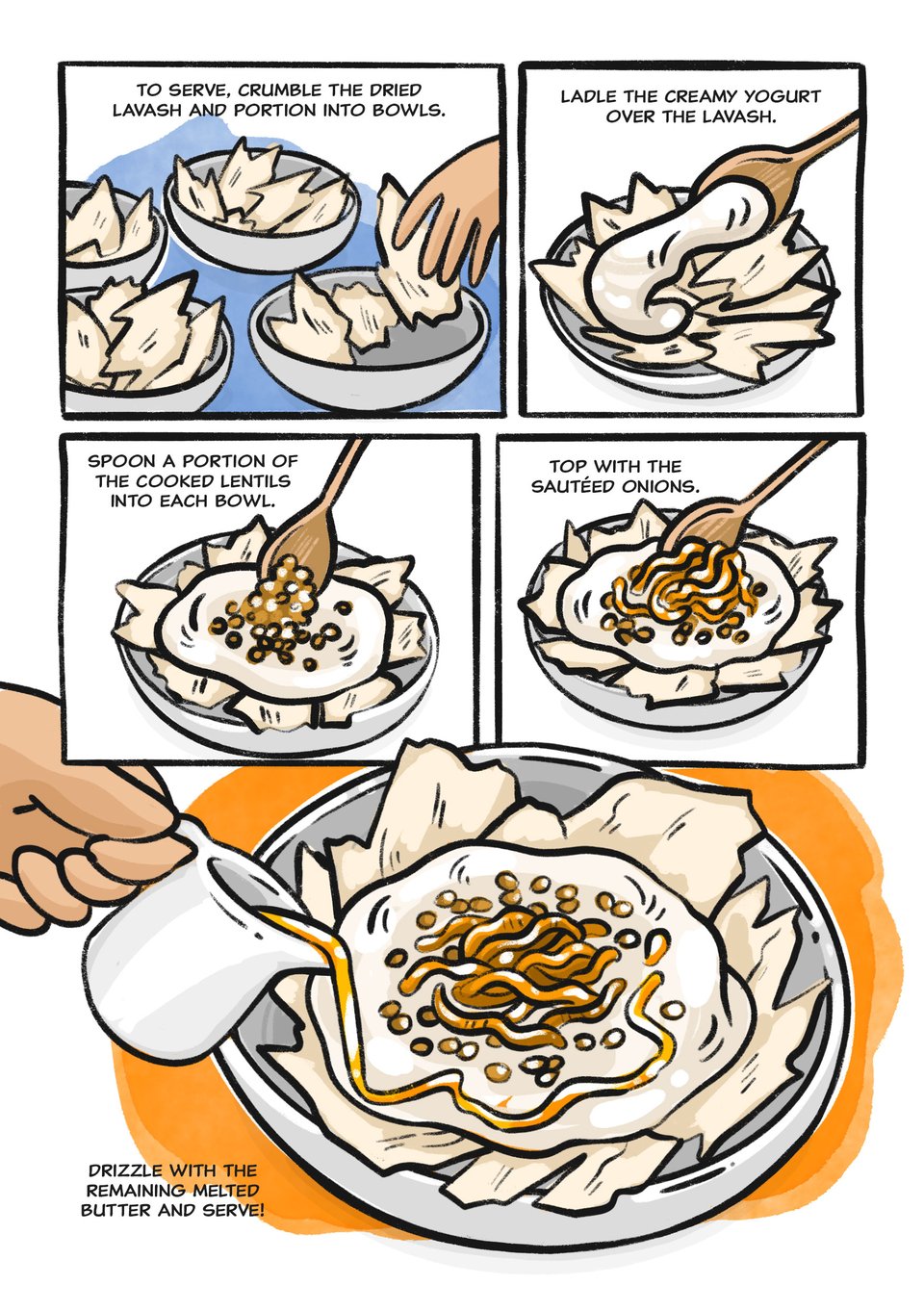 TO SERVE, CRUMBLE THE DRIED LAVASH AND PORTION INTO BOWLS.

LADLE THE CREAMY YOGURT OVER THE LAVASH.

SPOON A PORTION OF THE COOKED LENTILS INTO EACH BOWL.

TOP WITH THE SAUTÉED ONIONS.

DRIZZLE WITH THE REMAINING MELTED BUTTER AND SERVE!