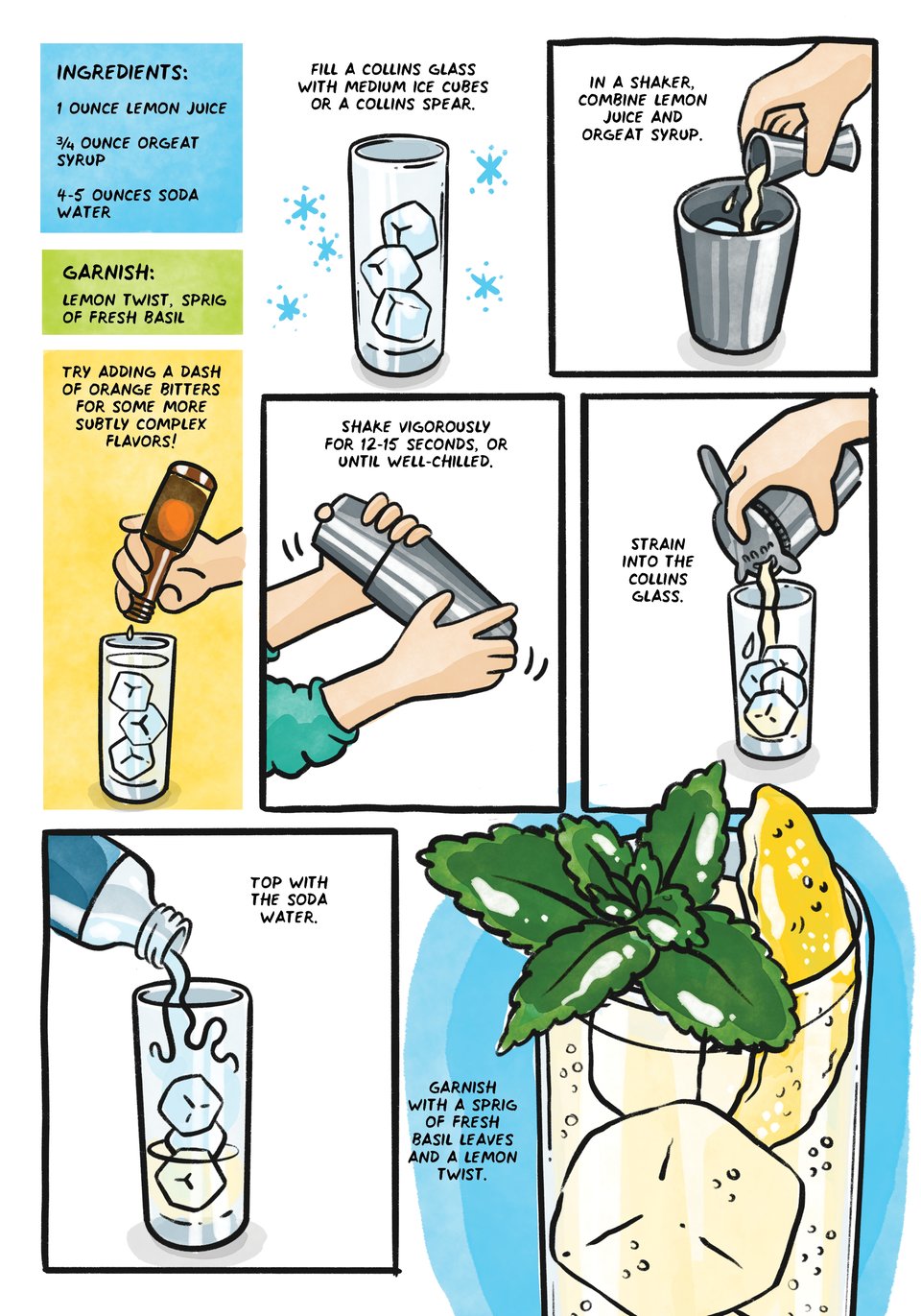 INGREDIENTS:

1 OUNCE LEMON JUICE

¾ OUNCE ORGEAT SYRUP

4-5 OUNCES SODA WATER

GARNISH:

LEMON TWIST, SPRIG OF FRESH BASIL

TRY ADDING A DASH OF ORANGE BITTERS FOR SOME MORE SUBTLY COMPLEX FLAVORS!

FILL A COLLINS GLASS WITH MEDIUM ICE CUBES OR A COLLINS SPEAR.

IN A SHAKER, COMBINE LEMON JUICE AND ORGEAT SYRUP.

SHAKE VIGOROUSLY FOR 12-15 SECONDS, OR UNTIL WELL-CHILLED.

STRAIN INTO THE COLLINS GLASS.

TOP WITH THE SODA WATER.

GARNISH WITH A SPRIG OF FRESH BASIL LEAVES AND A LEMON TWIST.