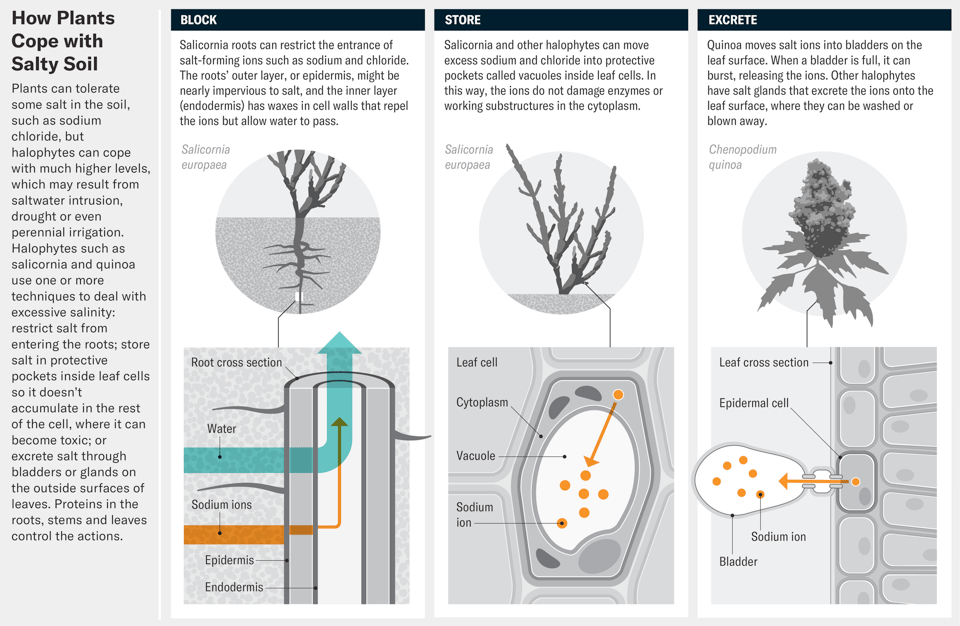 How Plants Cope with Salty Soil

Plants can tolerate some salt in the soil, such as sodium chloride, but halophytes can cope with much higher levels, which may result from saltwater intrusion, drought or even perennial irrigation. Halophytes such as salicornia and quinoa use one or more techniques to deal with excessive salinity: restrict salt from entering the roots; store salt in protective pockets inside leaf cells so it doesn't accumulate in the rest of the cell, where it can become toxic; or excrete salt through bladders or glands on the outside surfaces of leaves. Proteins in the roots, stems and leaves control the actions.

BLOCK

Salicornia roots can restrict the entrance of salt-forming ions such as sodium and chloride. The roots' outer layer, or epidermis, might be nearly impervious to salt, and the inner layer (endodermis) has waxes in cell walls that repel the ions but allow water to pass.

Salicornia europaea

Root cross section

Water

Sodium ions

Epidermis

Endodermis

STORE

Salicornia and other halophytes can move excess sodium and chloride into protective pockets called vacuoles inside leaf cells. In this way, the ions do not damage enzymes or working substructures in the cytoplasm.

Salicornia europaea

Leaf cell

Cytoplasm

Vacuole

Sodium ion

EXCRETE

Quinoa moves salt ions into bladders on the leaf surface. When a bladder is full, it can burst, releasing the ions. Other halophytes have salt glands that excrete the ions onto the leaf surface, where they can be washed or blown away.

Chenopodium quinoa

Leaf cross section

Epidermal cell

Sodium ion

Bladder