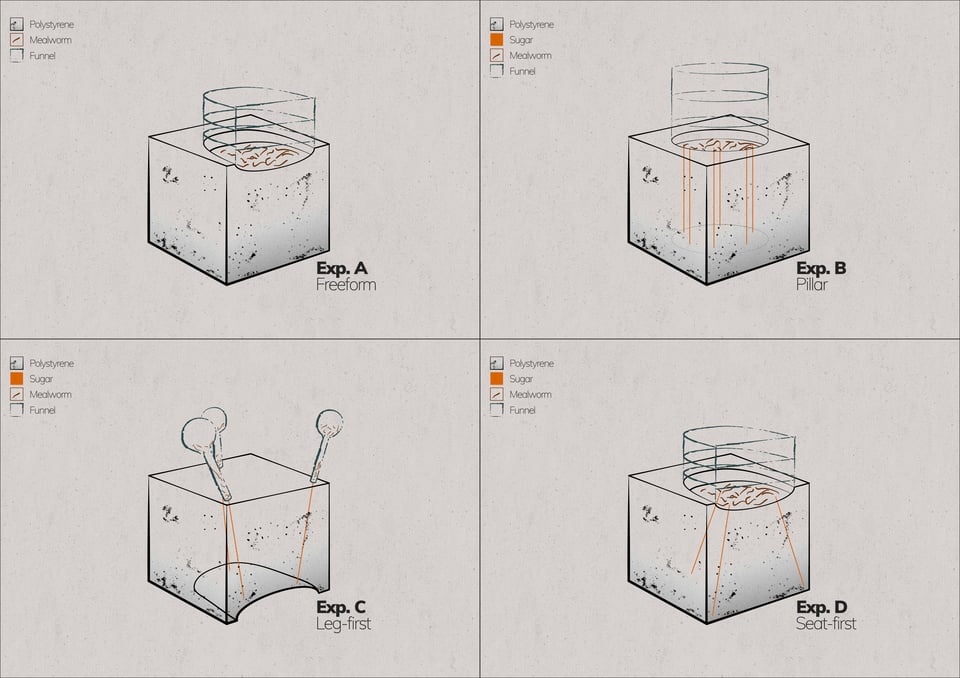 Polystyrene
Mealworm
Funnel

Exp. A
Freeform

Polystyrene
Sugar
Mealworm
Funnel

Exp. B
Pillar

Polystyrene
Sugar
Mealworm
Funnel

Exp. C
Leg-first

Polystyrene
Sugar
Mealworm
Funnel

Exp. D
Seat-first