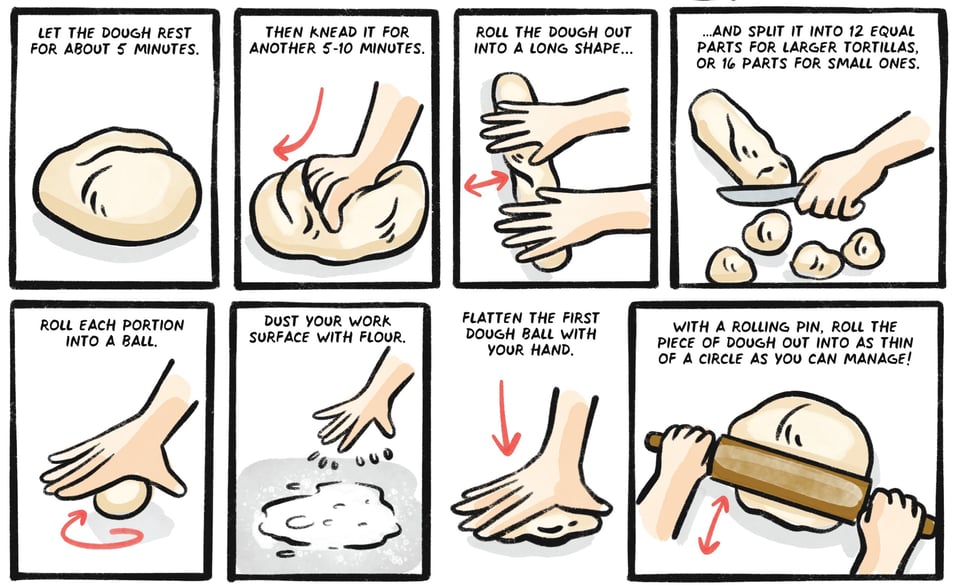 LET THE DOUGH REST FOR ABOUT 5 MINUTES.

THEN KNEAD IT FOR ANOTHER 5-10 MINUTES.

ROLL THE DOUGH OUT INTO A LONG SHAPE...

...AND SPLIT IT INTO 12 EQUAL PARTS FOR LARGER TORTILLAS, OR 16 PARTS FOR SMALL ONES.

ROLL EACH PORTION INTO A BALL.

DUST YOUR WORK SURFACE WITH FLOUR.

FLATTEN THE FIRST DOUGH BALL WITH YOUR HAND.

WITH A ROLLING PIN, ROLL THE PIECE OF DOUGH OUT INTO AS THIN OF A CIRCLE AS YOU CAN MANAGE!